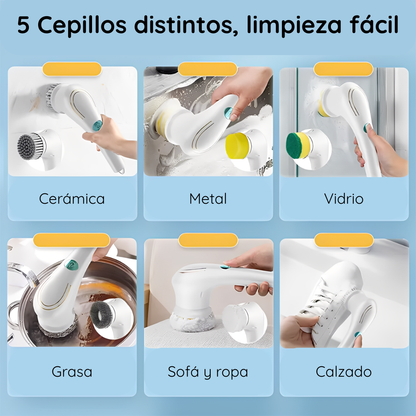 5 Cepillos distintos, limpieza fácil

Cerámica

Metal

Vidrio

Grasa

Sofá y ropa

Calzado